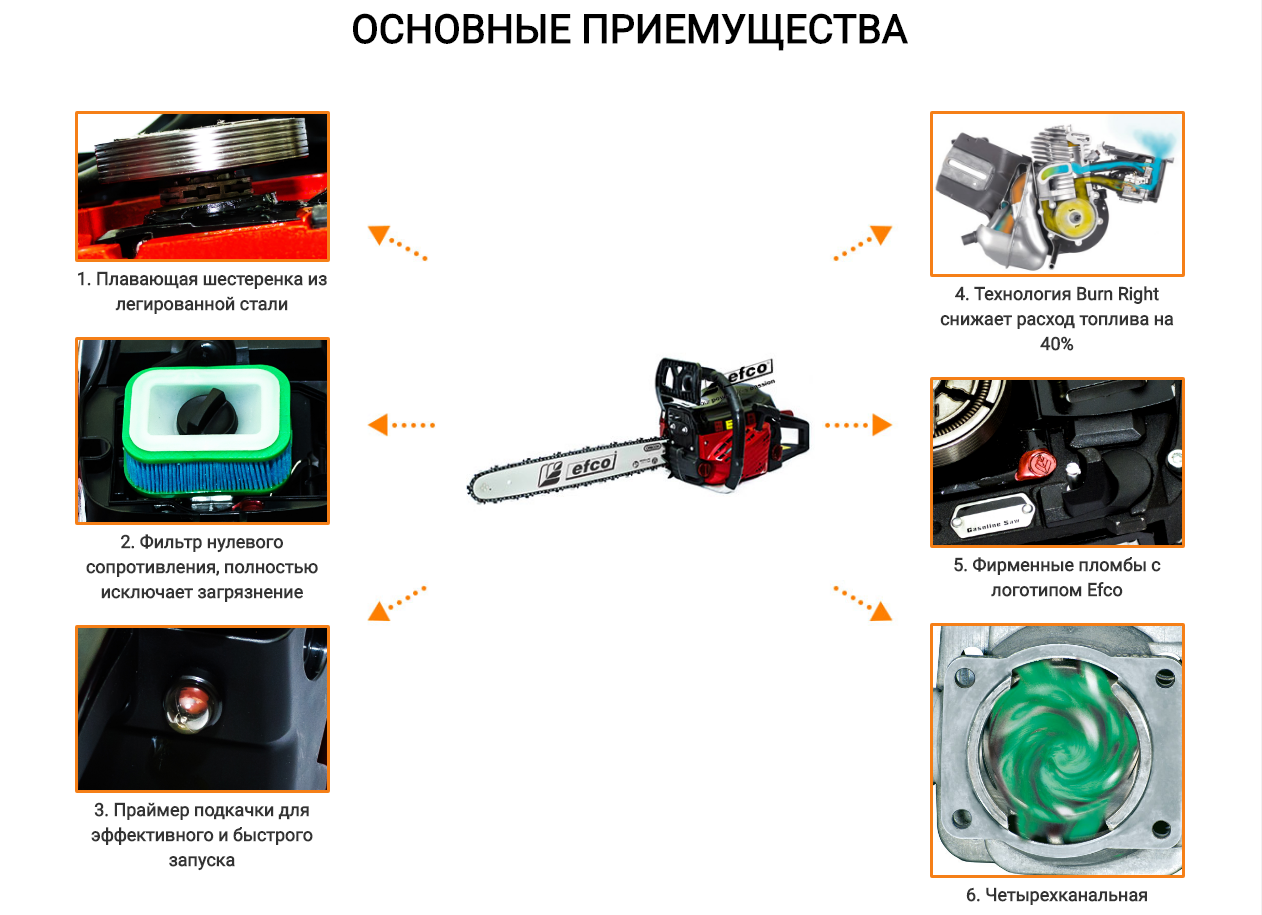 ОСНОВНЫЕ ПРИЕМУЩЕСТВА

1. Плавающая шестеренка из легированной стали

2. Фильтр нулевого сопротивления, полностью исключает загрязнение

3. Праймер подкачки для эффективного и быстрого запуска

efco

efco

4. Технология Burn Right снижает расход топлива на 40%

Gasoline Saw

5. Фирменные пломбы с логотипом Efco

6. Четырехканальная